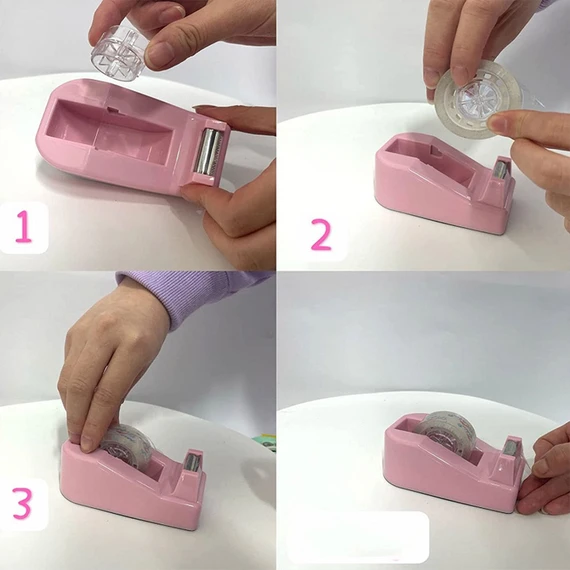 1

2

3