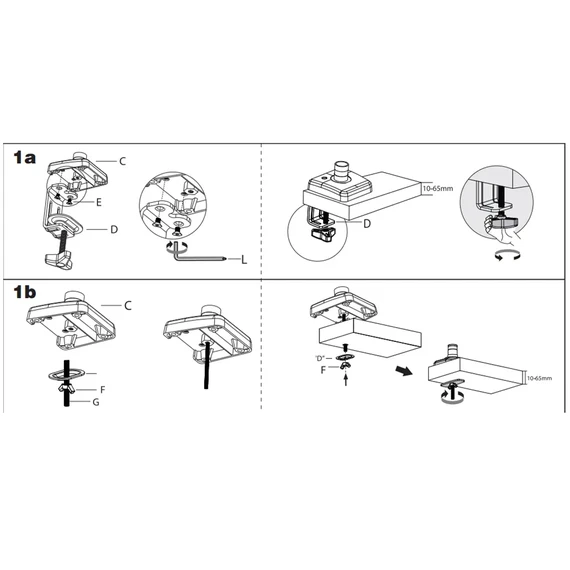 1a

C

E

D

L

10-65mm

D

1b

C

F

G

"D"

F

10-65mm