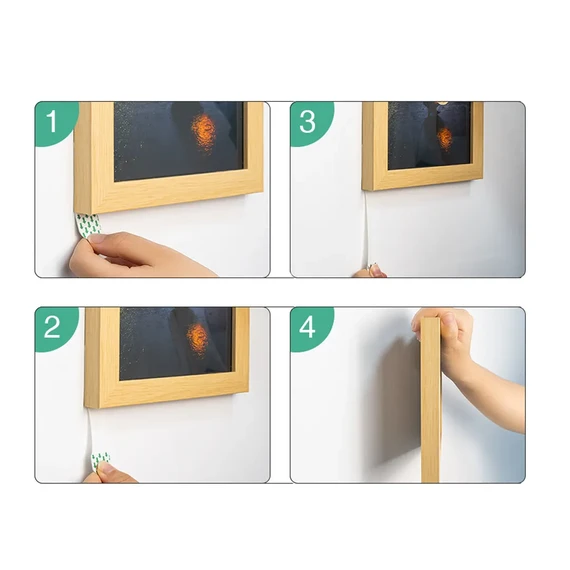 1

3

2

4