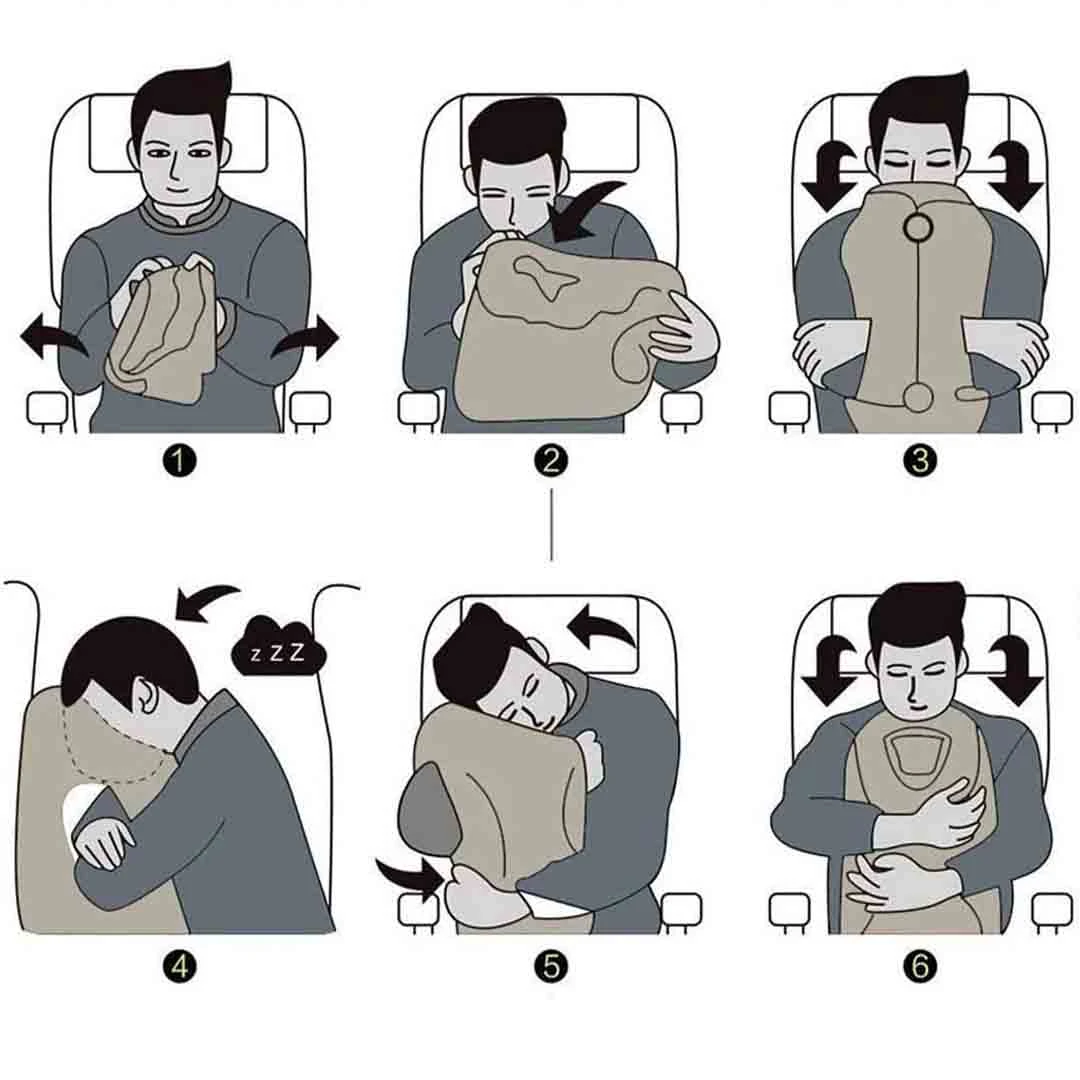 1

2

3

z Z Z

4

5

6