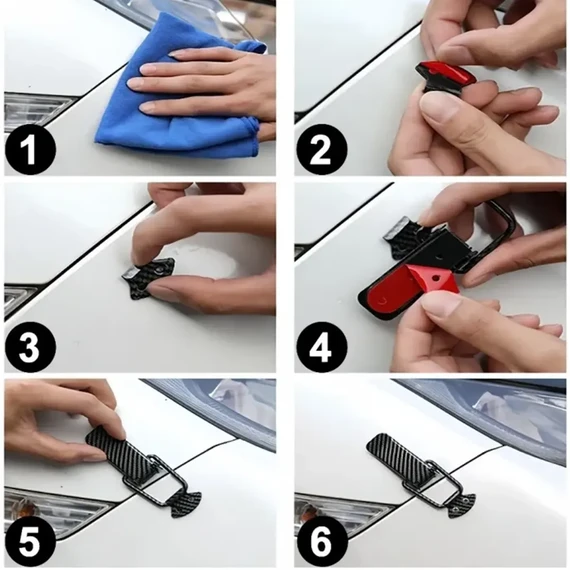 1

2

3

4

5

6