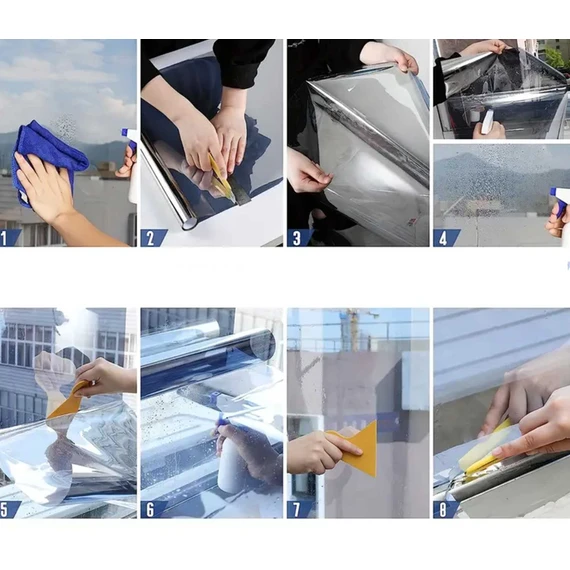 1
2
3
4
5
6
7
8