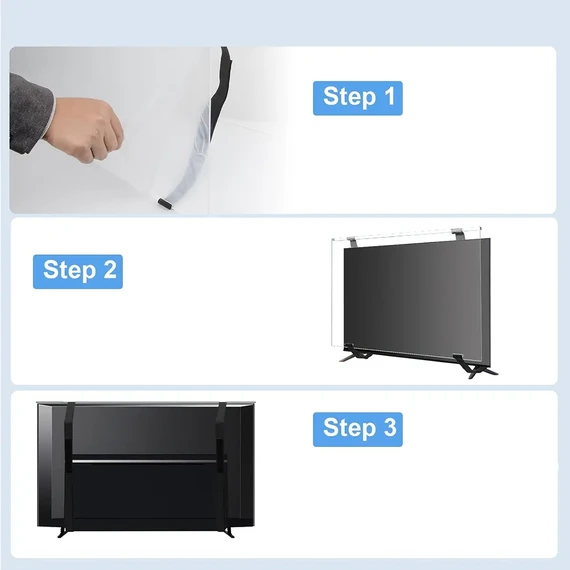 Step 1

Step 2

Step 3