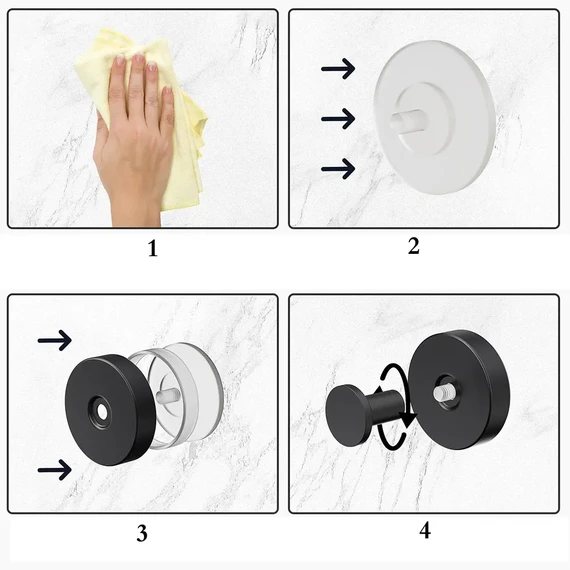 1

2

3

4