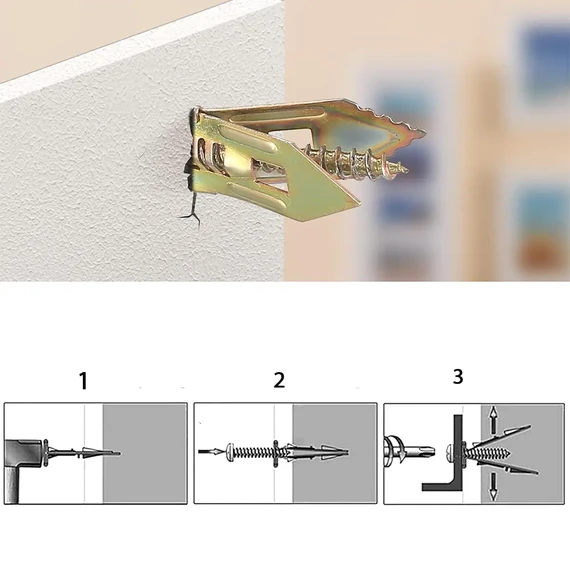 1

2

3