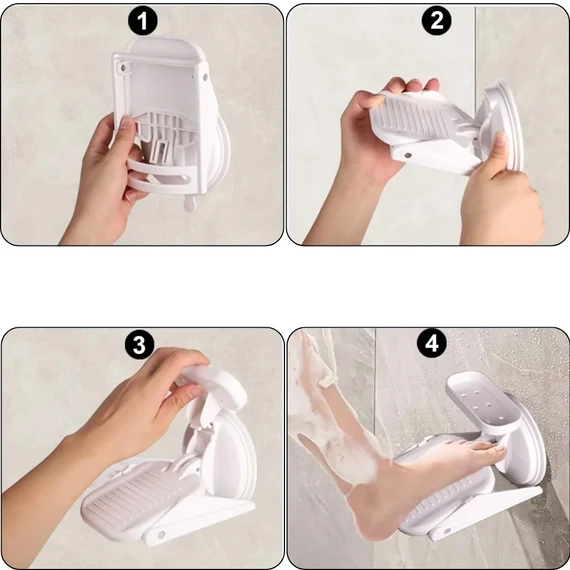 1

2

3

4